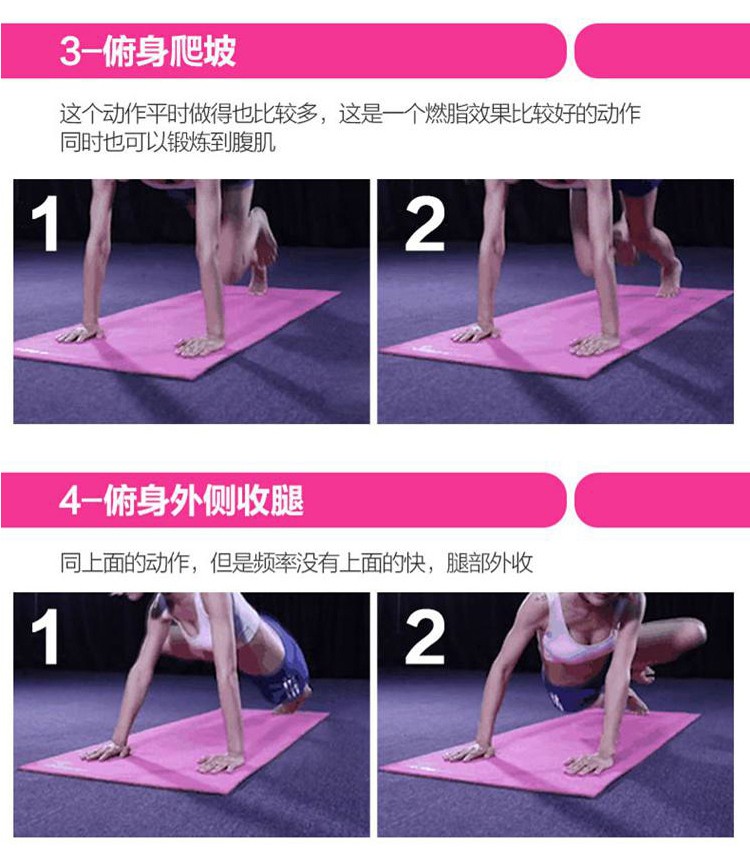 3-俯身爬坡

这个动作平时做得也比较多，这是一个燃脂效果比较好的动作
同时也可以锻炼到腹肌

1

2

4-俯身外侧收腿

同上面的动作，但是频率没有上面的快，腿部外收

1

2