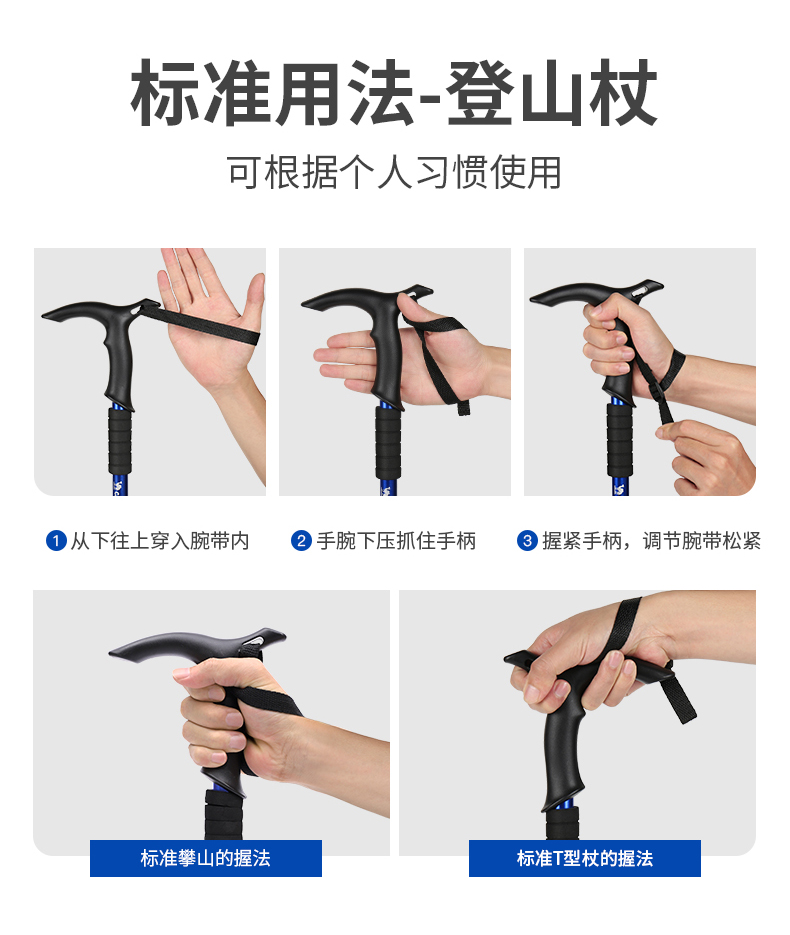 标准用法-登山杖

可根据个人习惯使用

1 从下往上穿入腕带内

2 手腕下压抓住手柄

3 握紧手柄，调节腕带松紧

标准攀山的握法

标准T型杖的握法