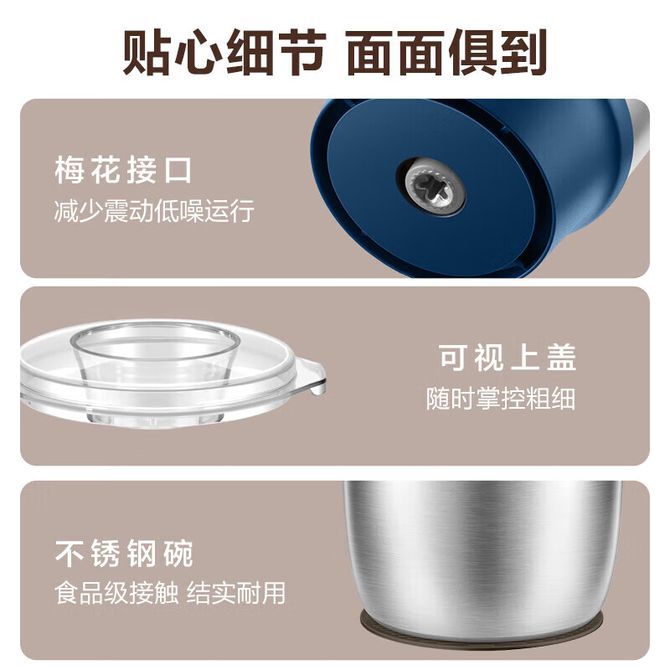 贴心细节 面面俱到

梅花接口
减少震动低噪运行

可视上盖
随时掌控粗细

不锈钢碗
食品级接触 结实耐用