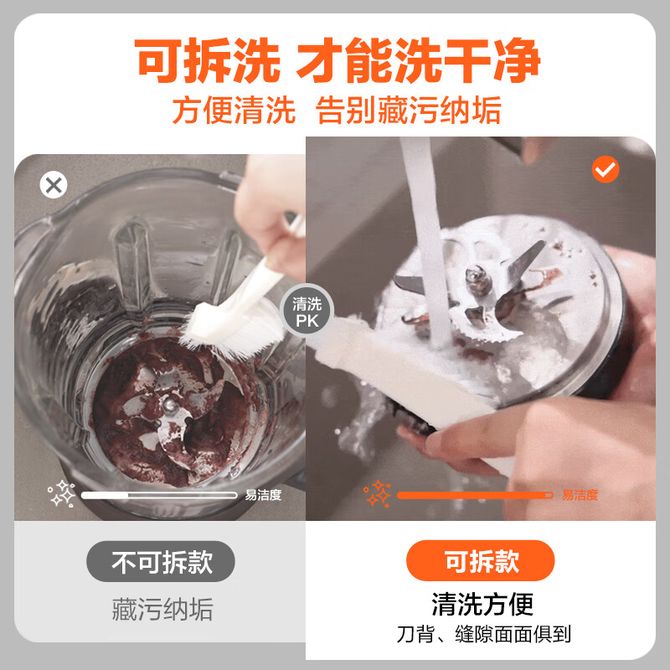 可拆洗 才能洗干净
方便清洗 告别藏污纳垢

清洗
PK

易洁度

易洁度

不可拆款
藏污纳垢

可拆款
清洗方便
刀背、缝隙面面俱到