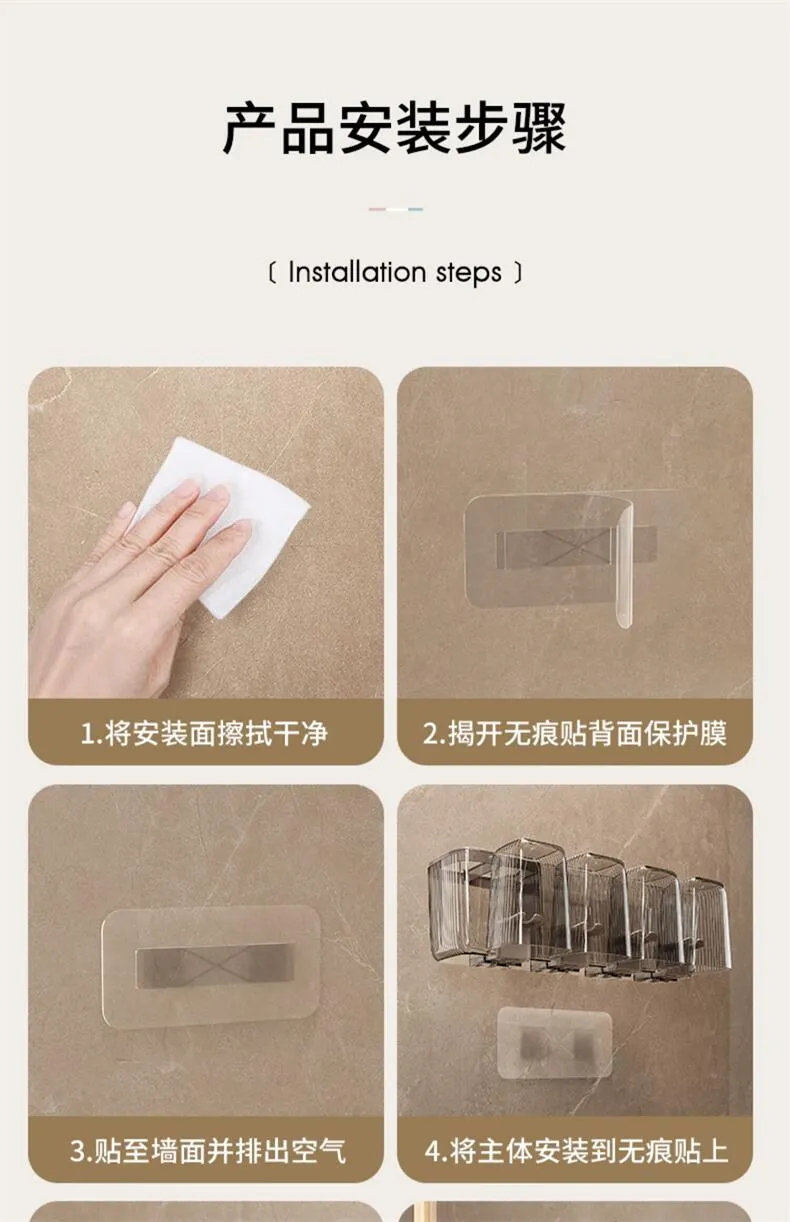 产品安装步骤

〔 Installation steps 〕

1.将安装面擦拭干净

2.揭开无痕贴背面保护膜

3.贴至墙面并排出空气

4.将主体安装到无痕贴上