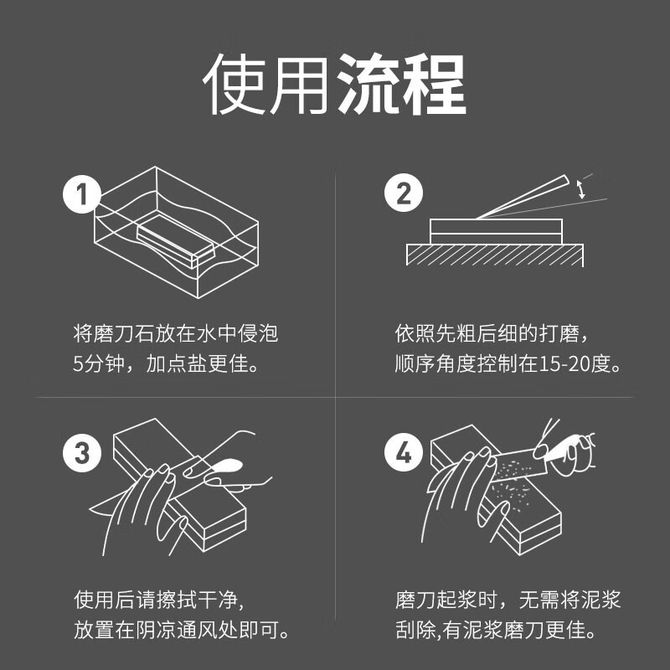 使用流程

1

将磨刀石放在水中侵泡5分钟，加点盐更佳。

2

依照先粗后细的打磨，顺序角度控制在15-20度。

3

使用后请擦拭干净，放置在阴凉通风处即可。

4

磨刀起浆时，无需将泥浆刮除,有泥浆磨刀更佳。