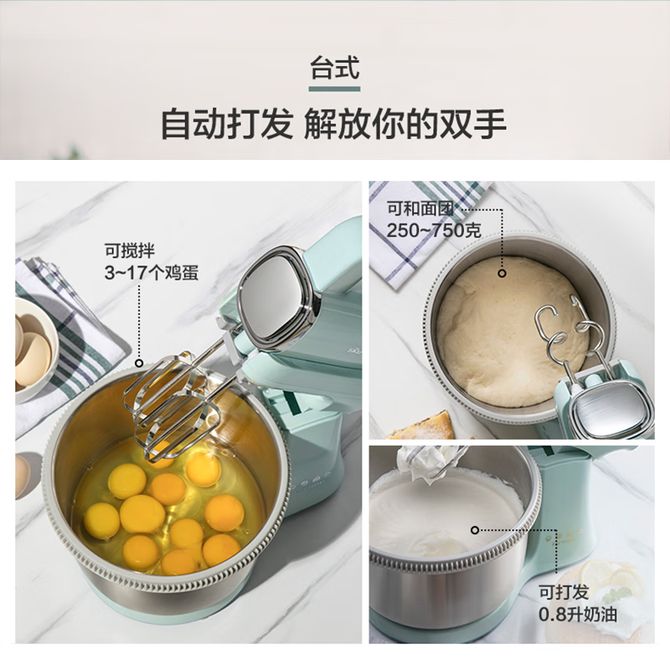 台式

自动打发 解放你的双手

可搅拌
3~17个鸡蛋

可和面团
250~750克

可打发
0.8升奶油