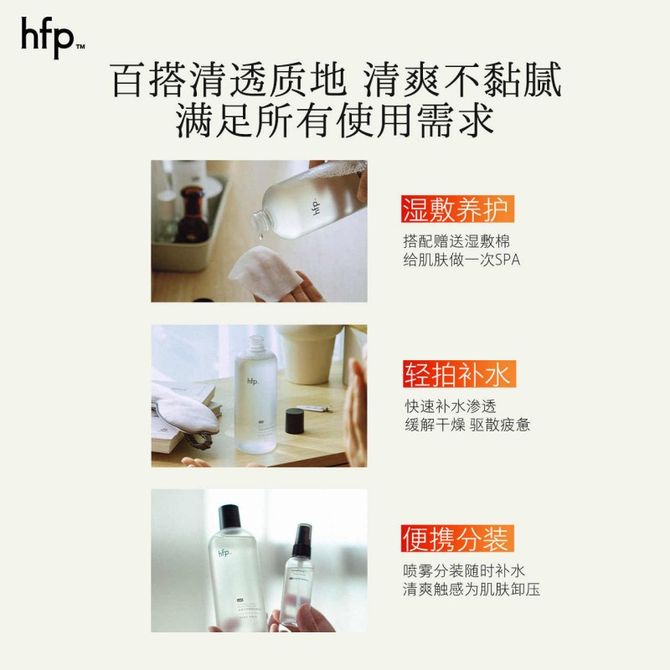 hfp™

百搭清透质地 清爽不黏腻
满足所有使用需求

hfp.

湿敷养护
搭配赠送湿敷棉
给肌肤做一次SPA

hfp.

轻拍补水
快速补水渗透
缓解干燥 驱散疲惫

hfp.

便携分装
喷雾分装随时补水
清爽触感为肌肤卸压