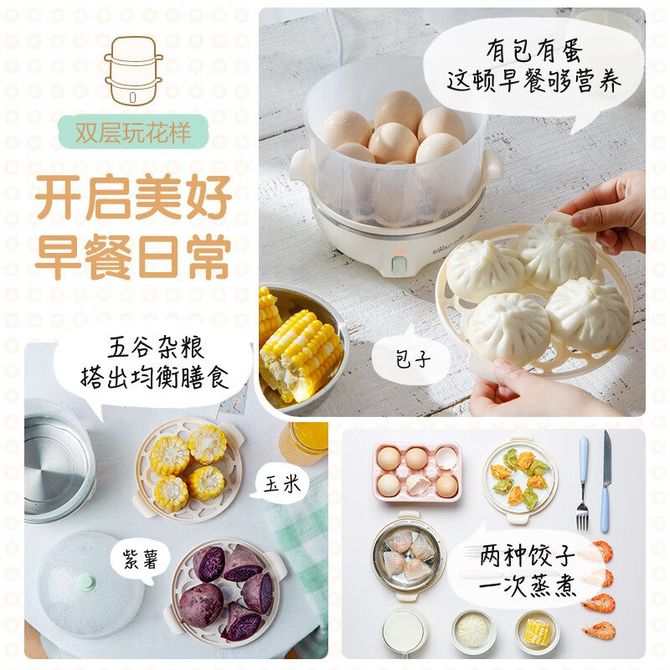 双层玩花样

开启美好
早餐日常

有包有蛋
这顿早餐够营养

包子

五谷杂粮
搭出均衡膳食

玉米

紫薯

两种饺子
一次蒸煮