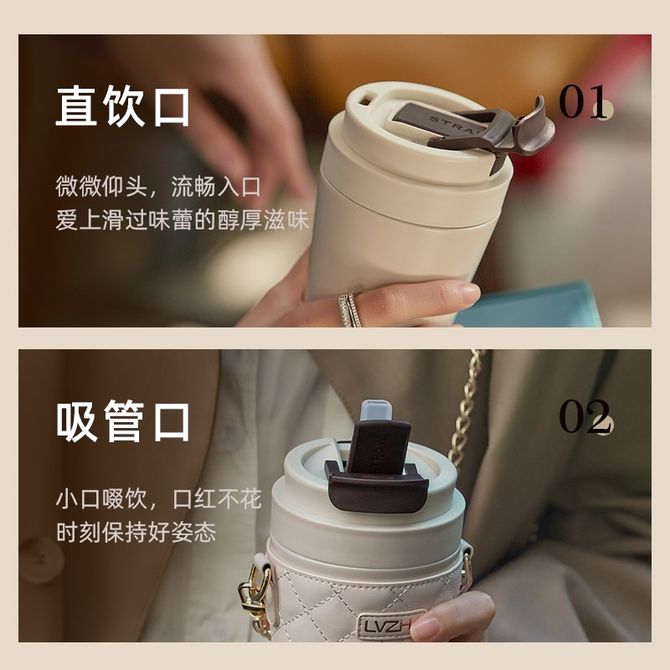 直饮口

01

微微仰头，流畅入口
爱上滑过味蕾的醇厚滋味

STRAW

吸管口

02

小口啜饮，口红不花
时刻保持好姿态

STRAW

LVZH