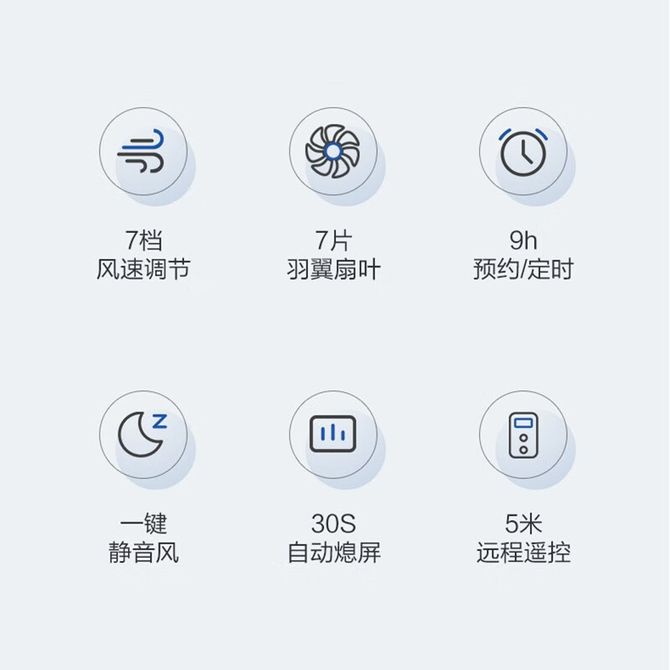 7档
风速调节

7片
羽翼扇叶

9h
预约/定时

一键
静音风

30S
自动熄屏

5米
远程遥控