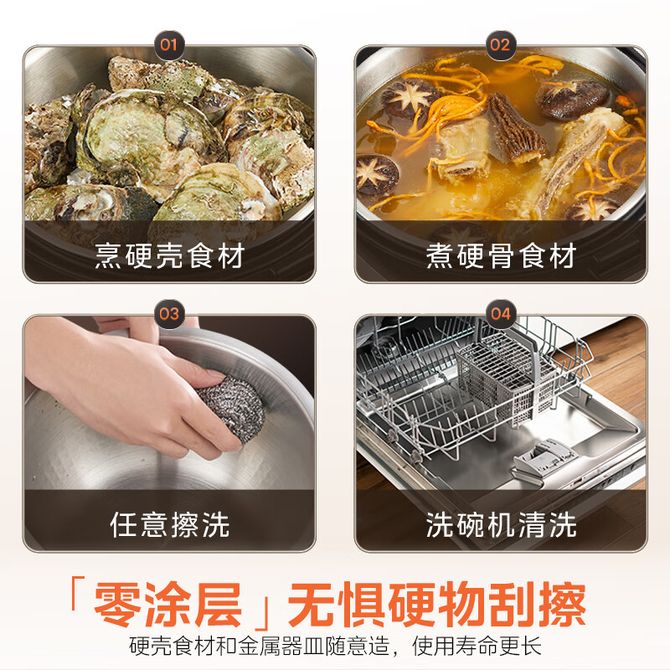 01
烹硬壳食材

02
煮硬骨食材

03
任意擦洗

04
洗碗机清洗

「零涂层」无惧硬物刮擦
硬壳食材和金属器皿随意造，使用寿命更长