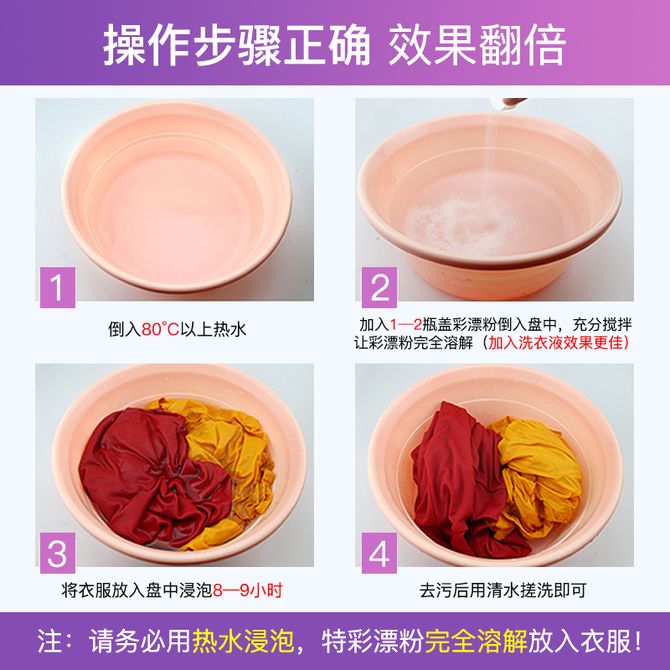 操作步骤正确 效果翻倍

1

倒入80°C以上热水

2

加入1—2瓶盖彩漂粉倒入盘中，充分搅拌让彩漂粉完全溶解（加入洗衣液效果更佳）

3

将衣服放入盘中浸泡8—9小时

4

去污后用清水搓洗即可

注：请务必用热水浸泡，特彩漂粉完全溶解放入衣服！