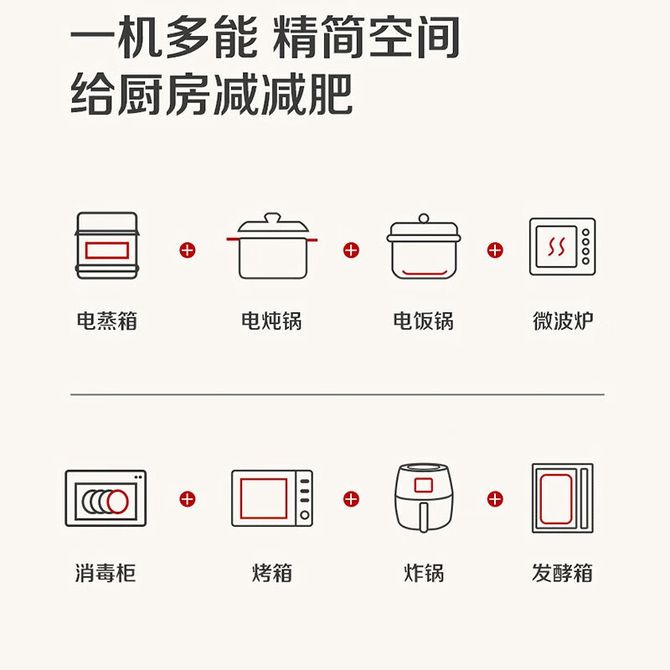 一机多能 精简空间
给厨房减减肥

电蒸箱 + 电炖锅 + 电饭锅 + 微波炉

消毒柜 + 烤箱 + 炸锅 + 发酵箱