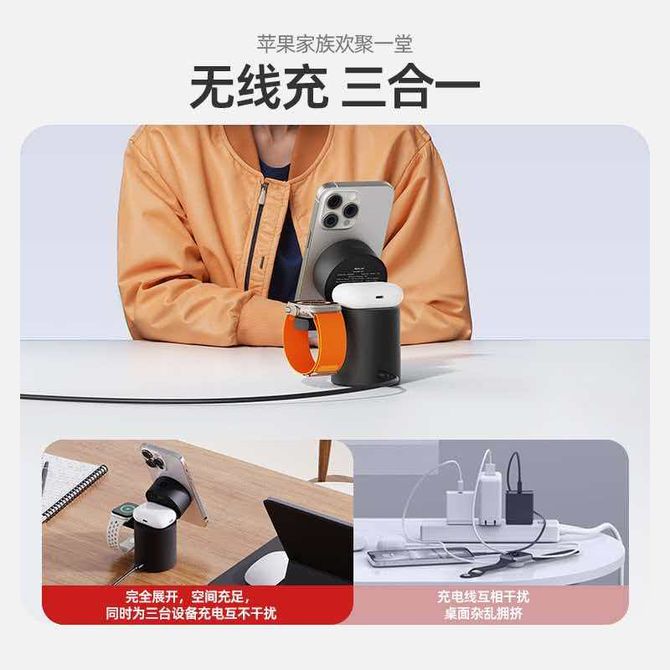 苹果家族欢聚一堂
无线充 三合一

完全展开，空间充足，
同时为三台设备充电互不干扰

充电线互相干扰
桌面杂乱拥挤