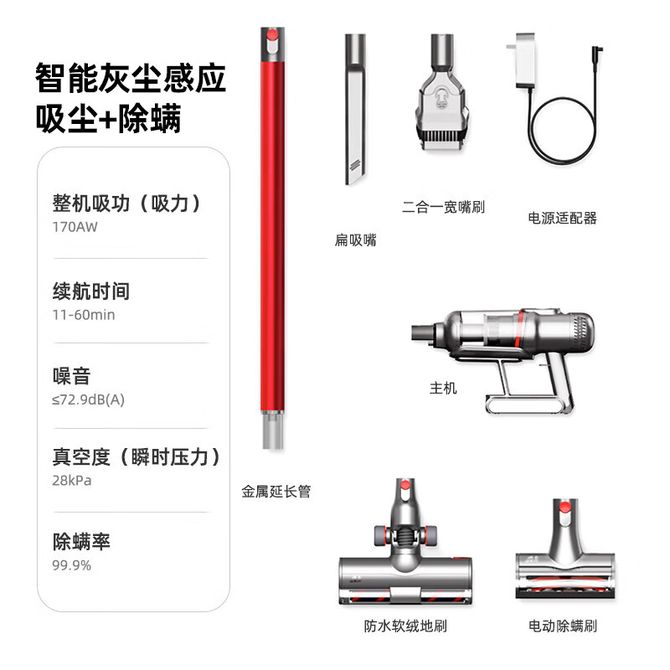 智能灰尘感应
吸尘+除螨

整机吸功（吸力）
170AW

续航时间
11-60min

噪音
≤72.9dB(A)

真空度（瞬时压力）
28kPa

除螨率
99.9%

金属延长管

扁吸嘴

二合一宽嘴刷

电源适配器

主机

防水软绒地刷

电动除螨刷