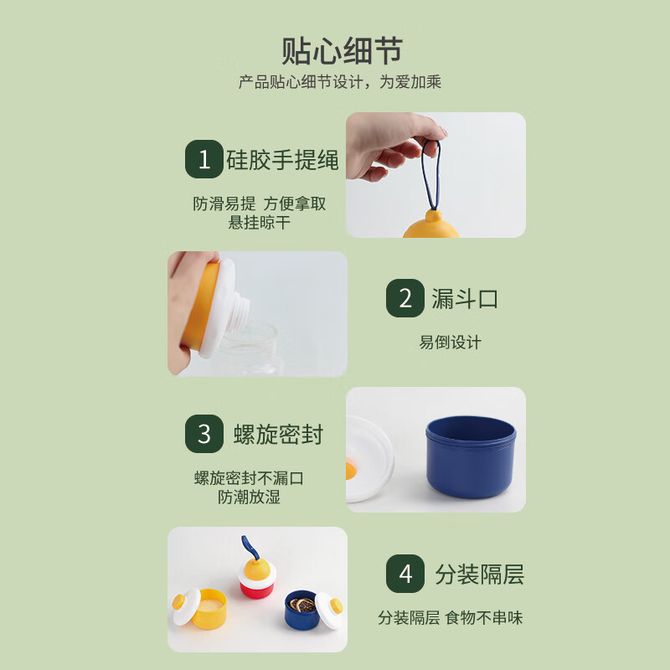 贴心细节

产品贴心细节设计，为爱加乘

1 硅胶手提绳

防滑易提 方便拿取
悬挂晾干

2 漏斗口

易倒设计

3 螺旋密封

螺旋密封不漏口
防潮放湿

4 分装隔层

分装隔层 食物不串味