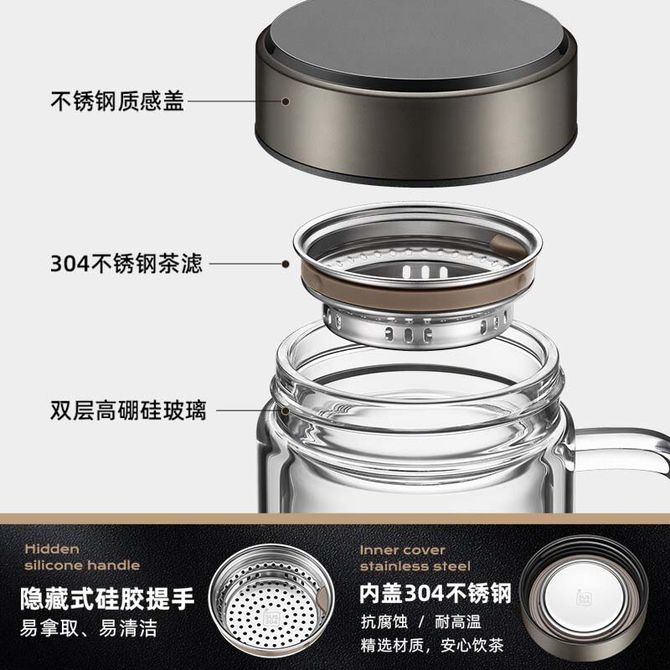 不锈钢质感盖

304不锈钢茶滤

双层高硼硅玻璃

Hidden silicone handle

隐藏式硅胶提手

易拿取、易清洁

Inner cover stainless steel

内盖304不锈钢

抗腐蚀 / 耐高温

精选材质，安心饮茶