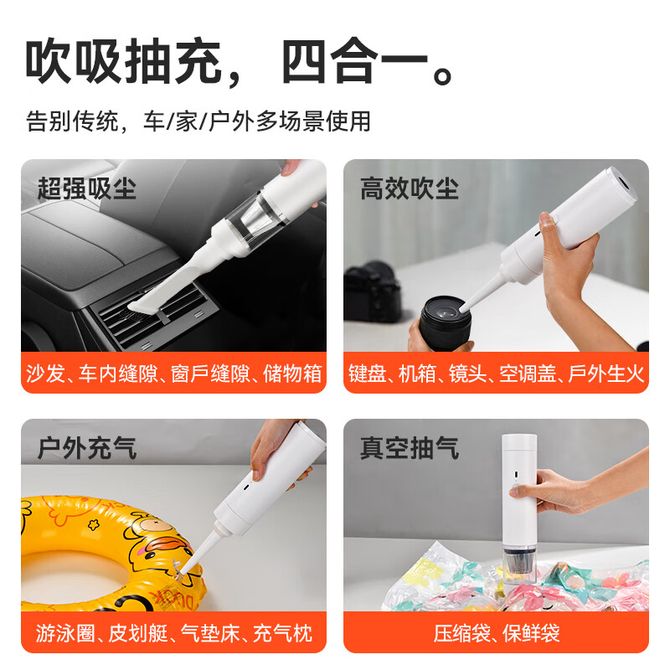 吹吸抽充，四合一。

告别传统，车/家/户外多场景使用

超强吸尘

沙发、车内缝隙、窗戶缝隙、储物箱

高效吹尘

键盘、机箱、镜头、空调盖、戶外生火

户外充气

游泳圈、皮划艇、气垫床、充气枕

真空抽气

压缩袋、保鲜袋