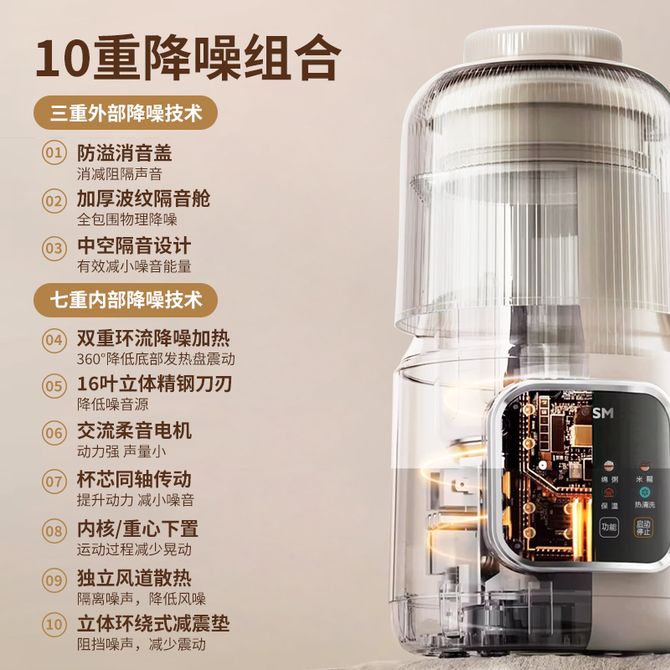 10重降噪组合

三重外部降噪技术

01 防溢消音盖
消减阻隔声音

02 加厚波纹隔音舱
全包围物理降噪

03 中空隔音设计
有效减小噪音能量

七重内部降噪技术

04 双重环流降噪加热
360°降低底部发热盘震动

05 16叶立体精钢刀刃
降低噪音源

06 交流柔音电机
动力强 声量小

07 杯芯同轴传动
提升动力 减小噪音

08 内核/重心下置
运动过程减少晃动

09 独立风道散热
隔离噪声，降低风噪

10 立体环绕式减震垫
阻挡噪声，减少震动

SM
绵粥
米糊
保温
热清洗
功能
启动
停止