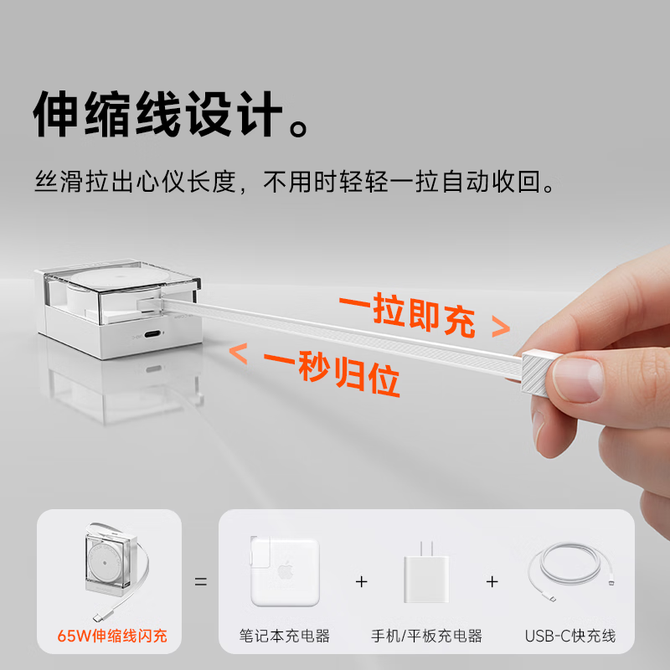 伸缩线设计。

丝滑拉出心仪长度，不用时轻轻一拉自动收回。

一拉即充 >

< 一秒归位

65W伸缩线闪充

=

笔记本充电器

+

手机/平板充电器

+

USB-C快充线