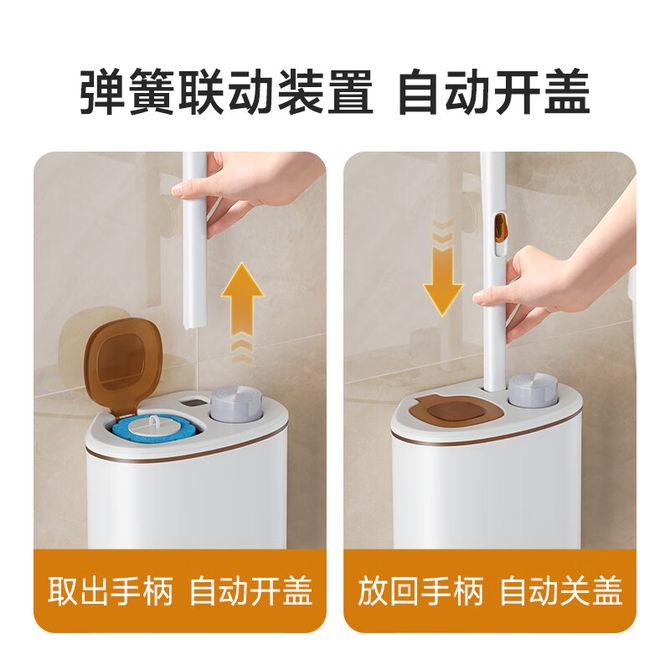 弹簧联动装置 自动开盖

取出手柄 自动开盖

放回手柄 自动关盖