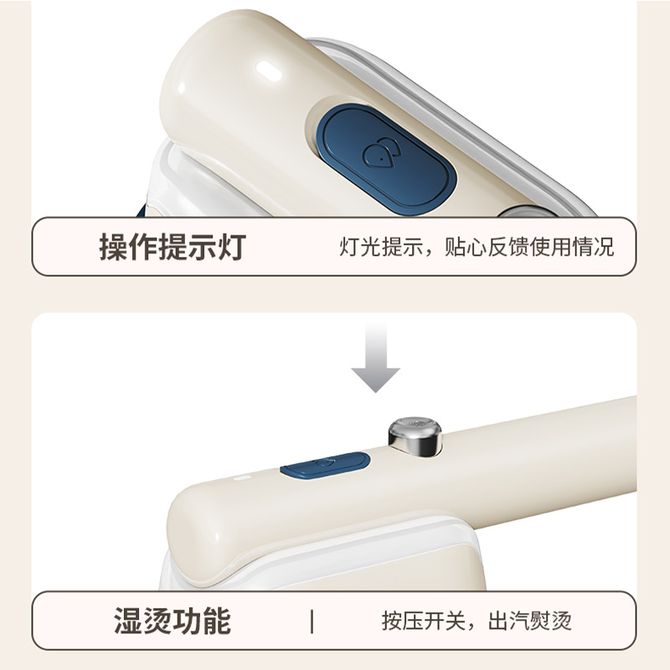 操作提示灯

灯光提示，贴心反馈使用情况

湿烫功能 | 按压开关，出汽熨烫