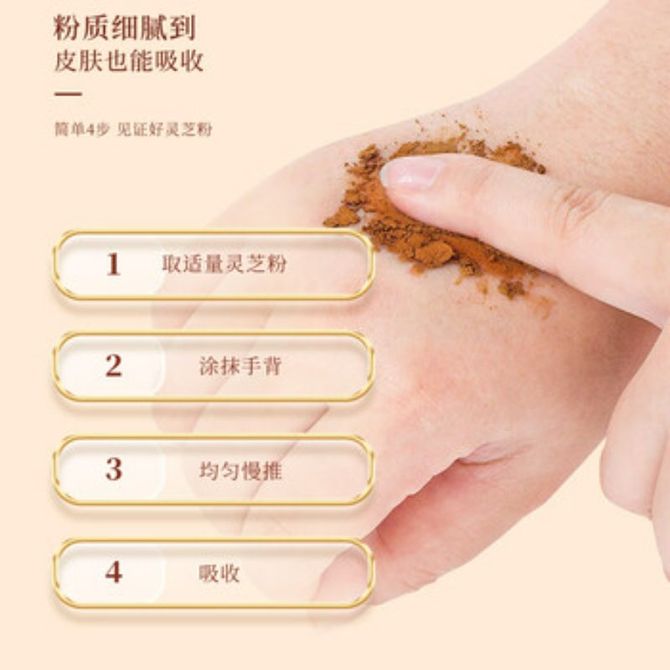 粉质细腻到
皮肤也能吸收

简单4步 见证好灵芝粉

1 取适量灵芝粉

2 涂抹手背

3 均匀慢推

4 吸收