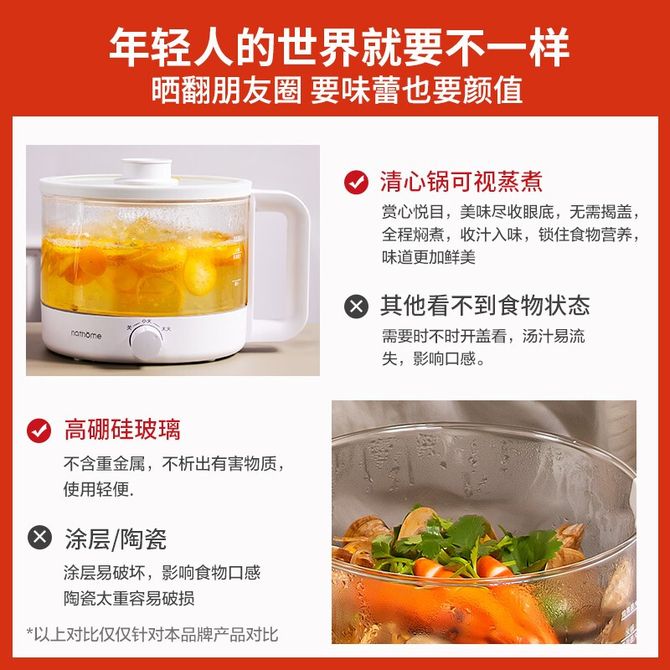 年轻人的世界就要不一样
晒翻朋友圈 要味蕾也要颜值

nathome

关 小火 大火

清心锅可视蒸煮
赏心悦目，美味尽收眼底，无需揭盖，全程焖煮，收汁入味，锁住食物营养，味道更加鲜美

其他看不到食物状态
需要时不时开盖看，汤汁易流失，影响口感。

高硼硅玻璃
不含重金属，不析出有害物质，使用轻便.

涂层/陶瓷
涂层易破坏，影响食物口感
陶瓷太重容易破损

*以上对比仅仅针对本品牌产品对比