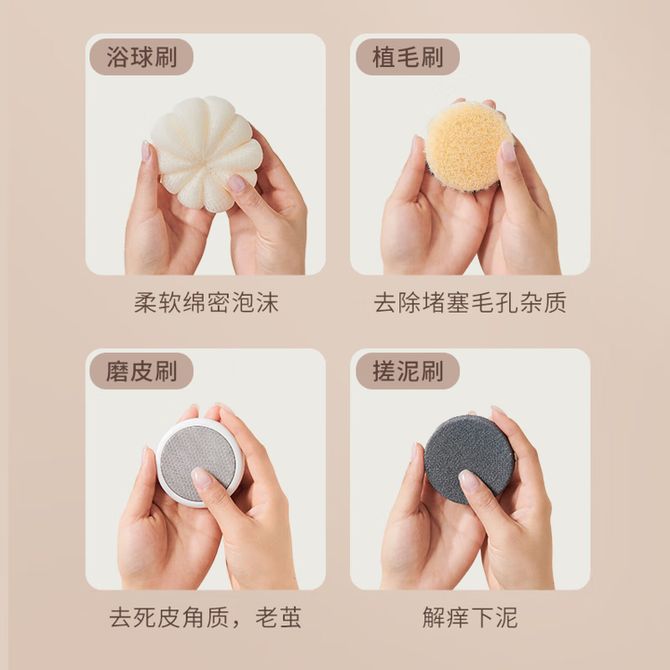 浴球刷

柔软绵密泡沫

植毛刷

去除堵塞毛孔杂质

磨皮刷

去死皮角质，老茧

搓泥刷

解痒下泥