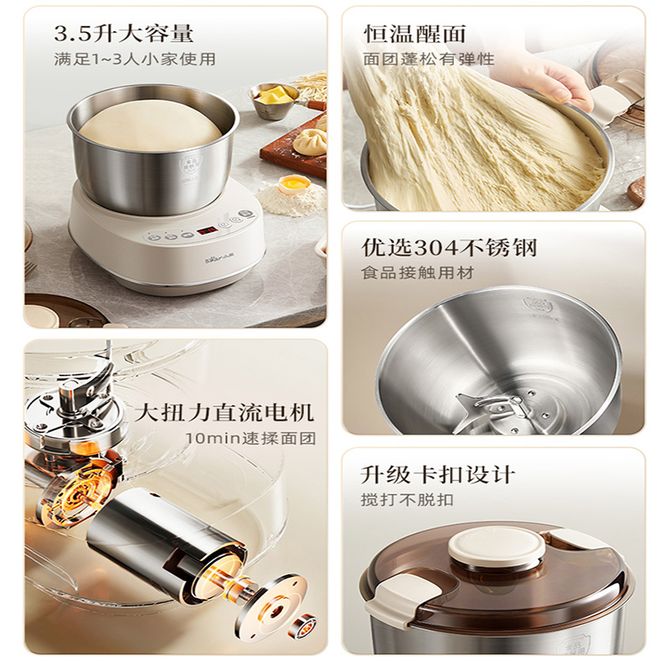 3.5升大容量
满足1~3人小家使用

恒温醒面
面团蓬松有弹性

优选304不锈钢
食品接触用材

大扭力直流电机
10min速揉面团

升级卡扣设计
搅打不脱扣