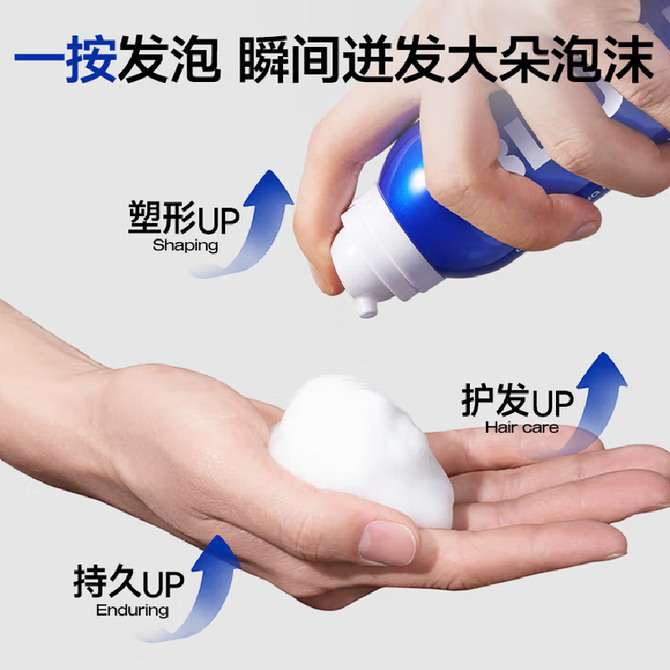 一按发泡 瞬间迸发大朵泡沫

塑形UP
Shaping

护发UP
Hair care

持久UP
Enduring