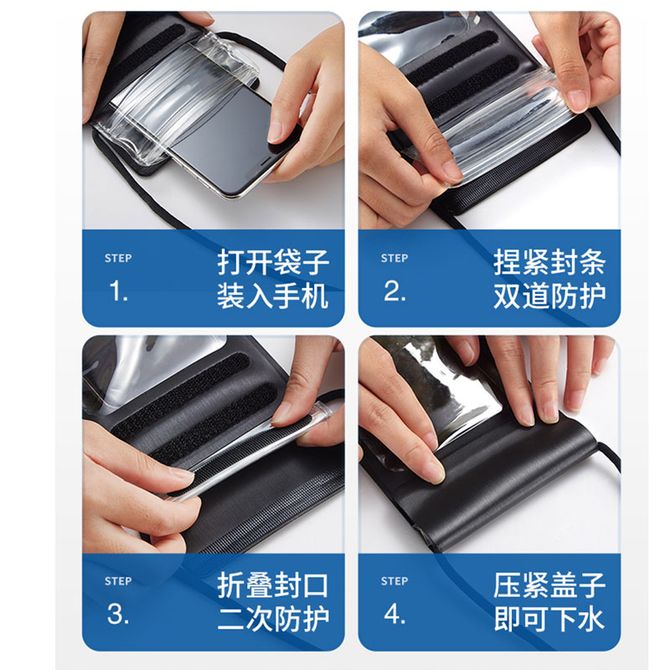 STEP
1.
打开袋子
装入手机

STEP
2.
捏紧封条
双道防护

STEP
3.
折叠封口
二次防护

STEP
4.
压紧盖子
即可下水