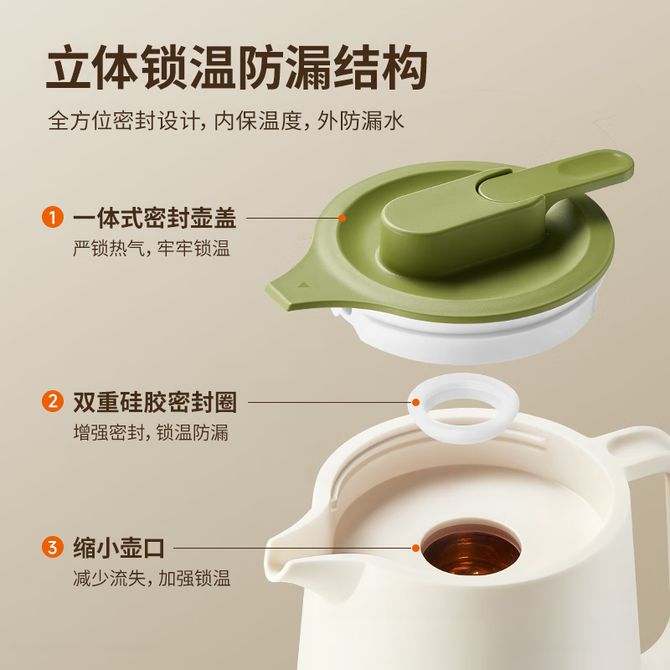 立体锁温防漏结构

全方位密封设计，内保温度，外防漏水

1 一体式密封壶盖
严锁热气，牢牢锁温

2 双重硅胶密封圈
增强密封，锁温防漏

3 缩小壶口
减少流失，加强锁温