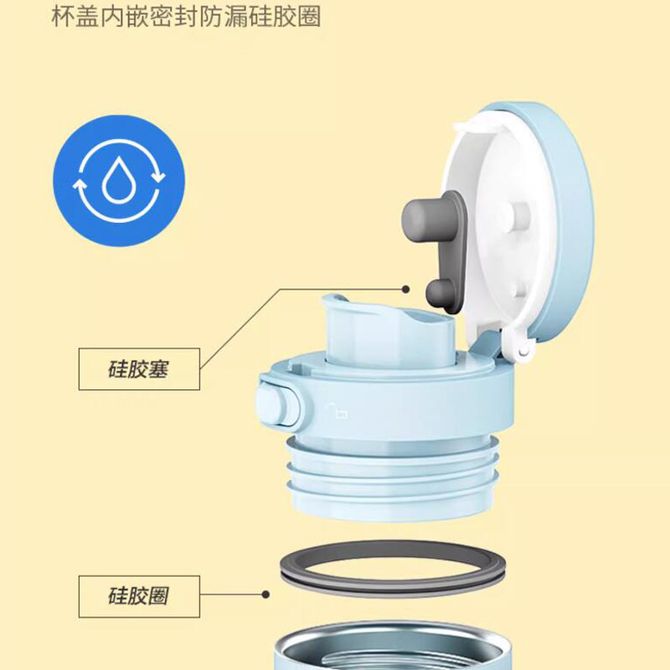 杯盖内嵌密封防漏硅胶圈

硅胶塞

硅胶圈