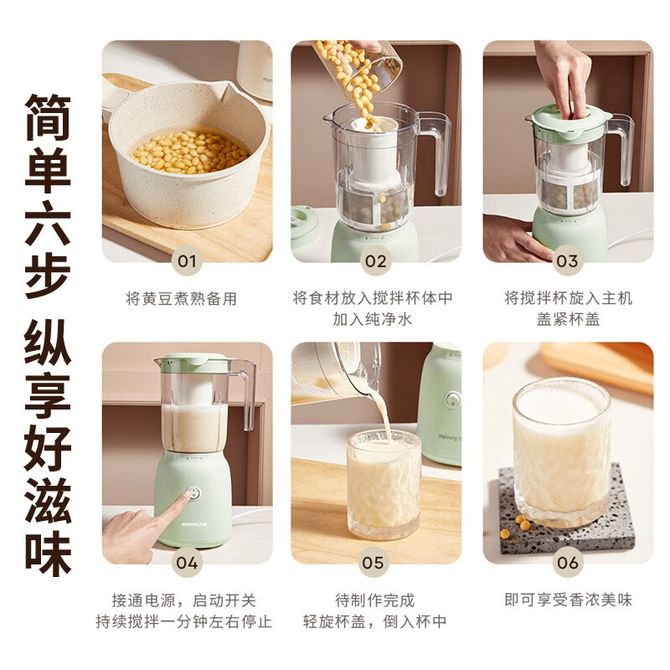 简单六步 纵享好滋味

01
将黄豆煮熟备用

02
将食材放入搅拌杯体中
加入纯净水

03
将搅拌杯旋入主机
盖紧杯盖

04
接通电源，启动开关
持续搅拌一分钟左右停止

05
待制作完成
轻旋杯盖，倒入杯中

06
即可享受香浓美味