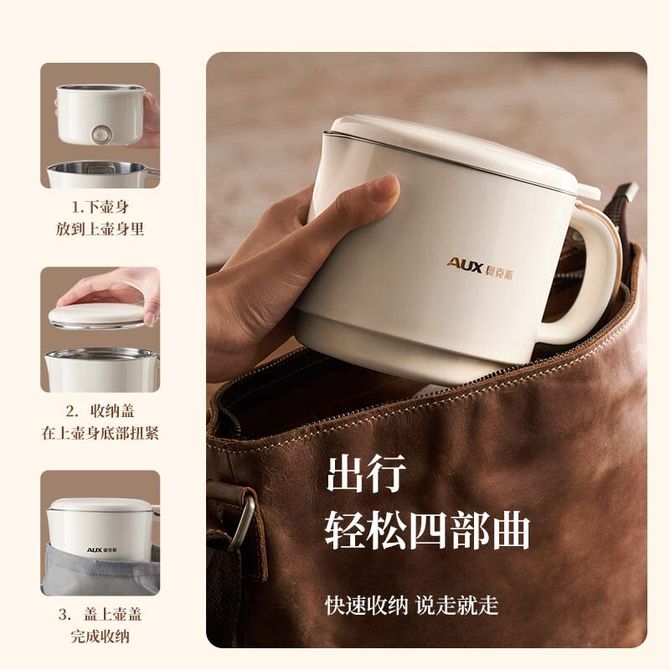 1.下壶身
放到上壶身里

2. 收纳盖
在上壶身底部扭紧

AUX 奥克斯

3. 盖上壶盖
完成收纳

AUX 奥克斯

出行
轻松四部曲

快速收纳 说走就走