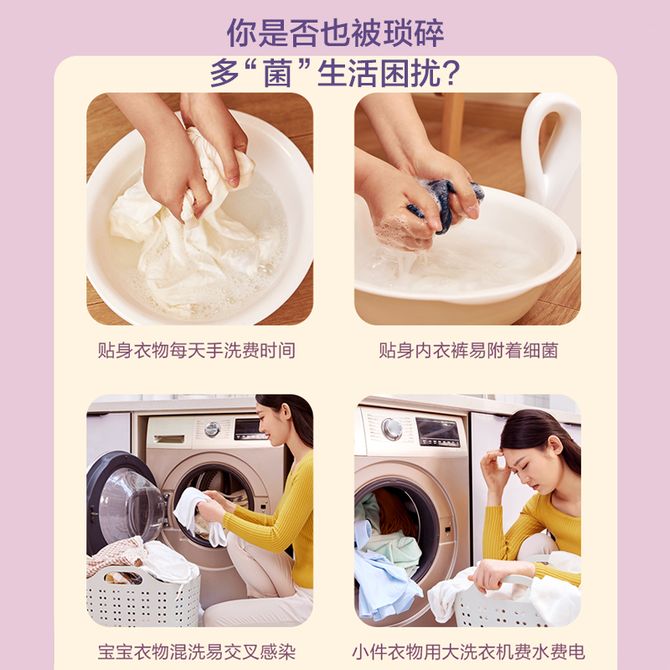 你是否也被琐碎
多“菌”生活困扰？

贴身衣物每天手洗费时间

贴身内衣裤易附着细菌

宝宝衣物混洗易交叉感染

小件衣物用大洗衣机费水费电