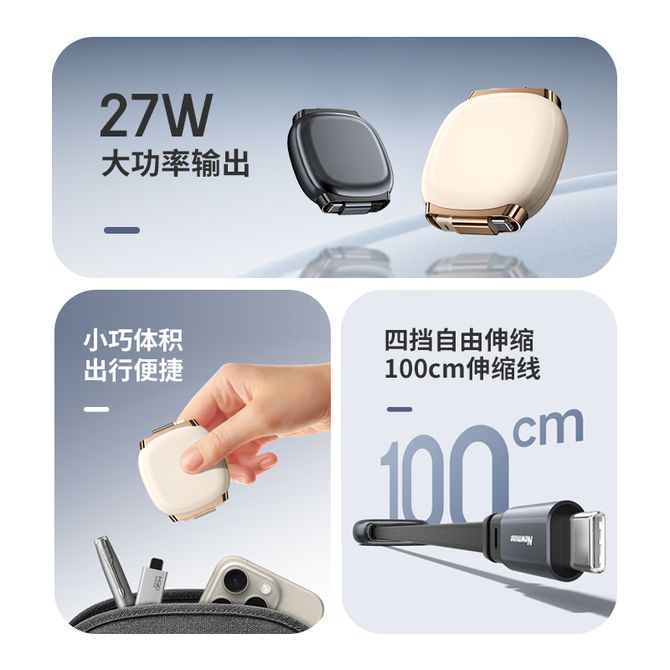 27W
大功率输出

小巧体积
出行便捷

四挡自由伸缩
100cm伸缩线

100cm

Newmine