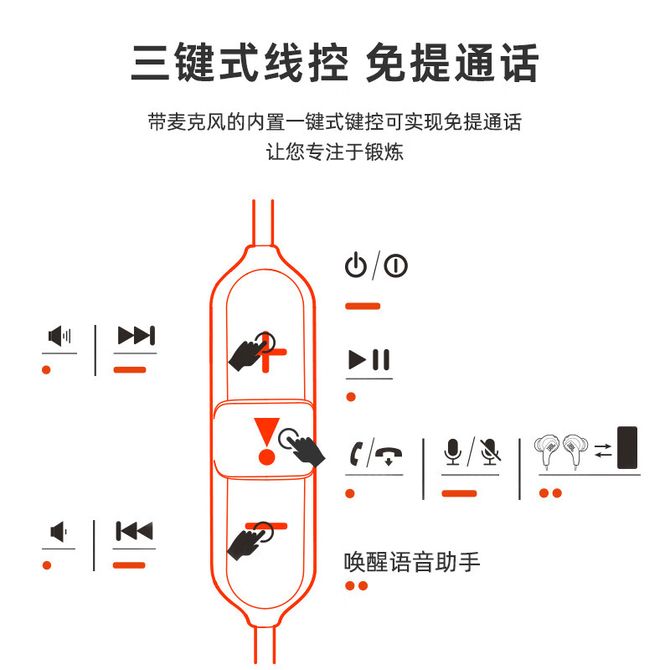 三键式线控 免提通话

带麦克风的内置一键式键控可实现免提通话
让您专注于锻炼

唤醒语音助手