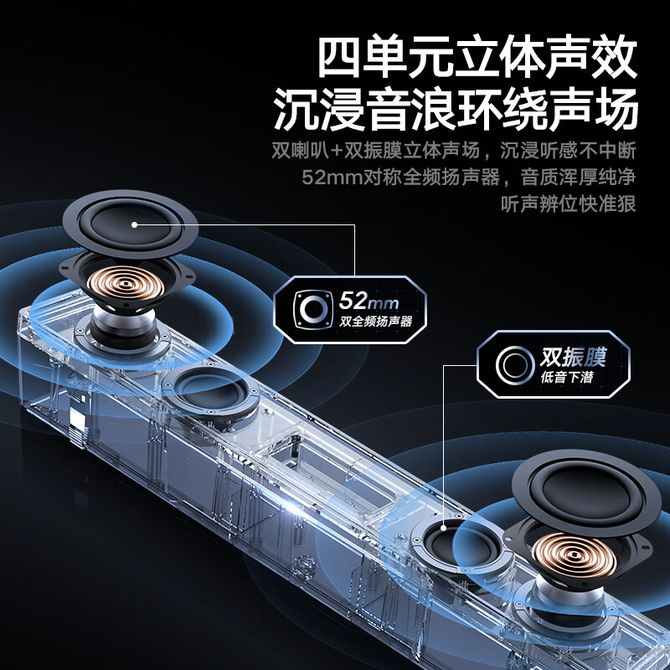 四单元立体声效
沉浸音浪环绕声场

双喇叭+双振膜立体声场，沉浸听感不中断
52mm对称全频扬声器，音质浑厚纯净
听声辨位快准狠

52mm
双全频扬声器

双振膜
低音下潜