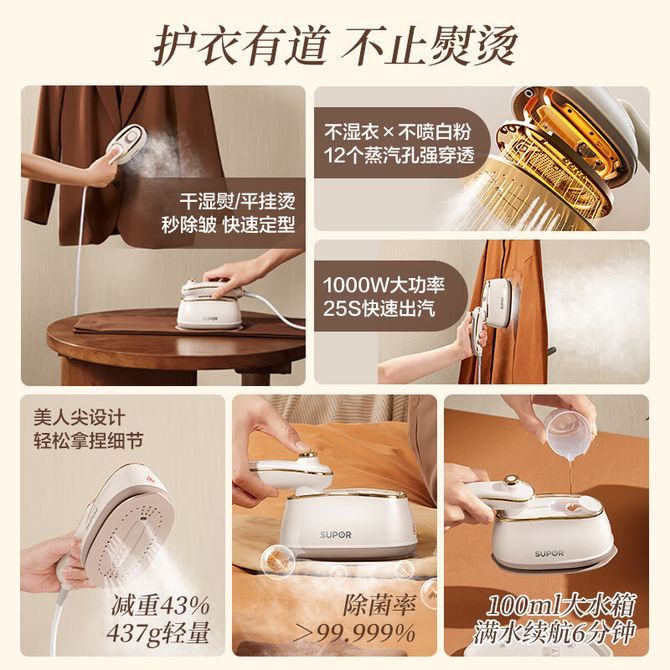 护衣有道 不止熨烫

干湿熨/平挂烫
秒除皱 快速定型

SUPOR

不湿衣 × 不喷白粉
12个蒸汽孔强穿透

1000W大功率
25S快速出汽

美人尖设计
轻松拿捏细节

减重43%
437g轻量

SUPOR

除菌率
>99.999%

SUPOR

100ml大水箱
满水续航6分钟