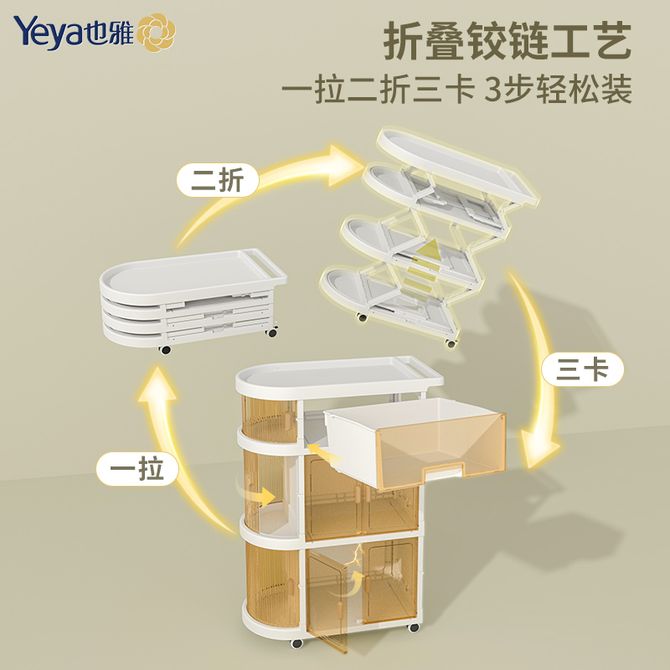 Yeya也雅

折叠铰链工艺

一拉二折三卡 3步轻松装

二折

三卡

一拉