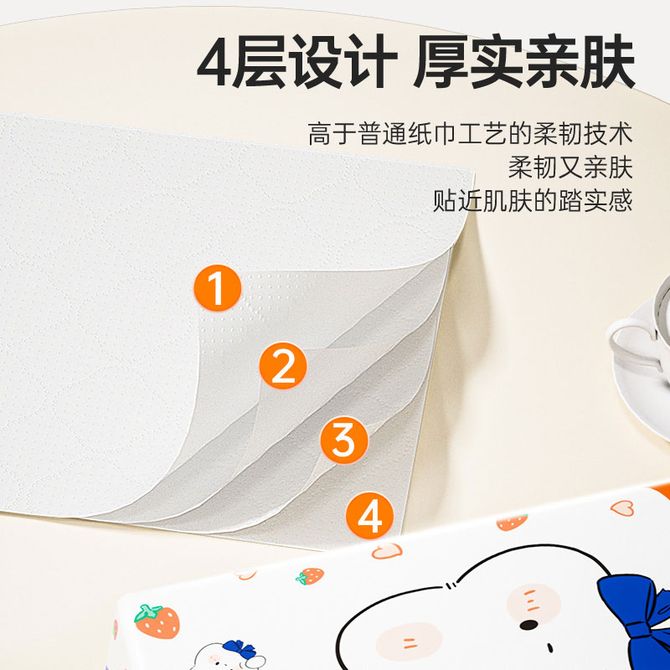 4层设计 厚实亲肤

高于普通纸巾工艺的柔韧技术
柔韧又亲肤
贴近肌肤的踏实感

1
2
3
4