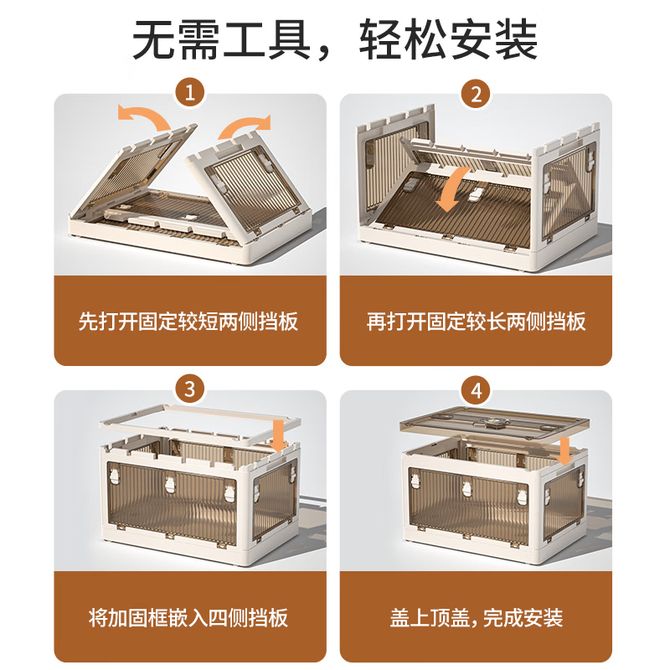 无需工具，轻松安装

1

先打开固定较短两侧挡板

2

再打开固定较长两侧挡板

3

将加固框嵌入四侧挡板

4

盖上顶盖，完成安装