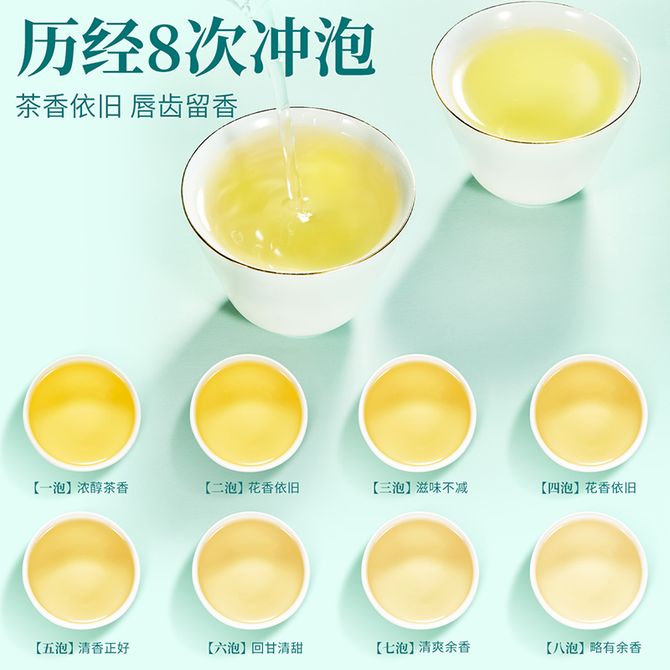 历经8次冲泡

茶香依旧 唇齿留香

【一泡】浓醇茶香

【二泡】花香依旧

【三泡】滋味不减

【四泡】花香依旧

【五泡】清香正好

【六泡】回甘清甜

【七泡】清爽余香

【八泡】略有余香