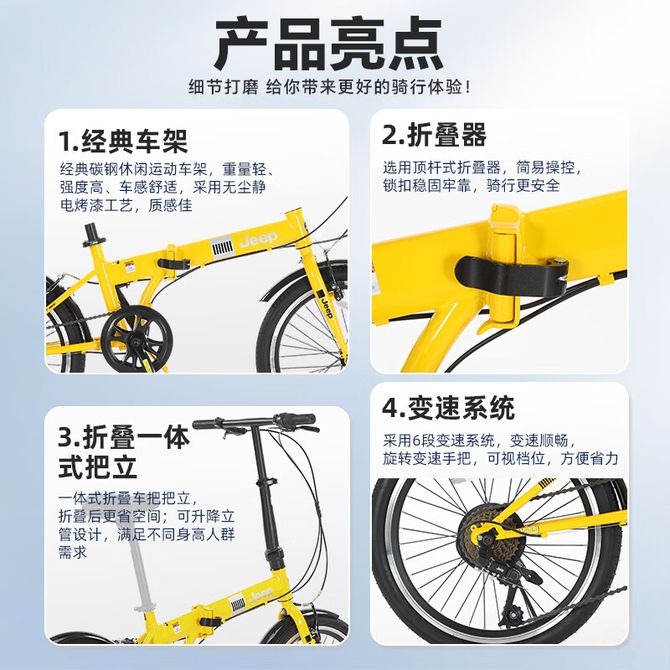 产品亮点

细节打磨 给你带来更好的骑行体验！

1.经典车架

经典碳钢休闲运动车架，重量轻、强度高、车感舒适，采用无尘静电烤漆工艺，质感佳

Jeep

Jeep

2.折叠器

选用顶杆式折叠器，简易操控，锁扣稳固牢靠，骑行更安全

3.折叠一体式把立

一体式折叠车把把立，折叠后更省空间；可升降立管设计，满足不同身高人群需求

Jeep

4.变速系统

采用6段变速系统，变速顺畅，旋转变速手把，可视档位，方便省力