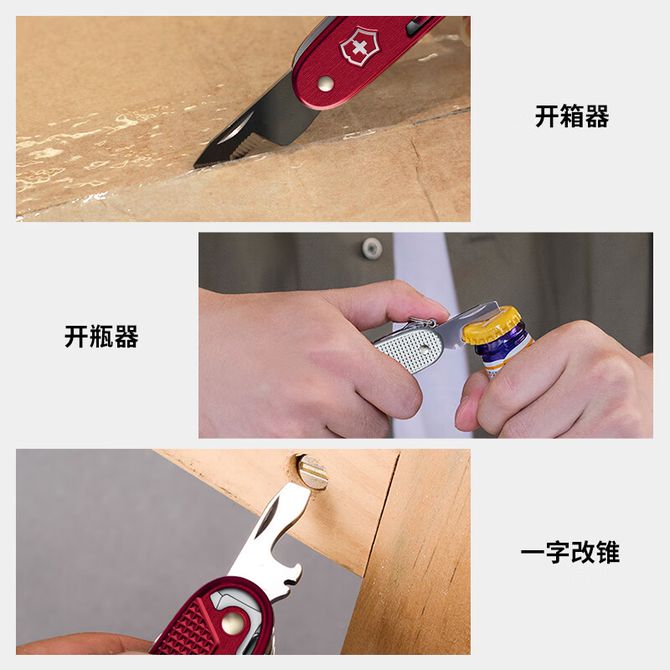 开箱器

开瓶器

一字改锥