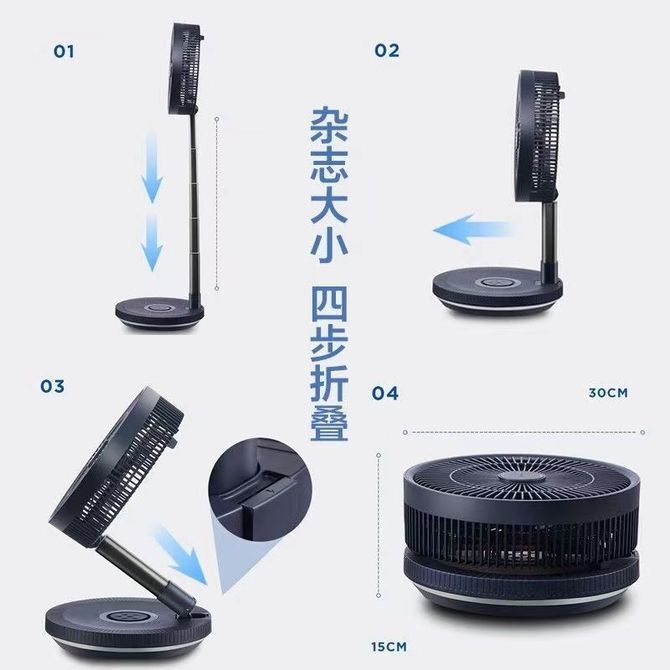 01

02

杂志大小 四步折叠

03

04

30CM

15CM