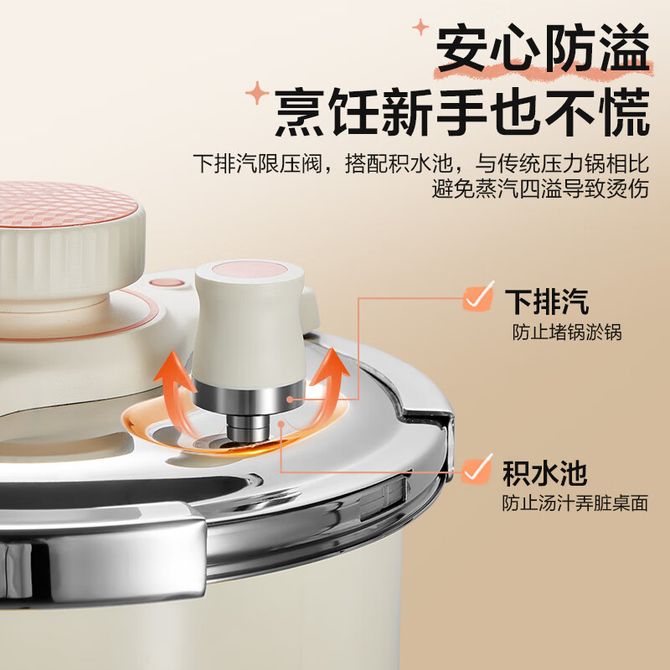 安心防溢
烹饪新手也不慌

下排汽限压阀，搭配积水池，与传统压力锅相比
避免蒸汽四溢导致烫伤

下排汽
防止堵锅淤锅

积水池
防止汤汁弄脏桌面