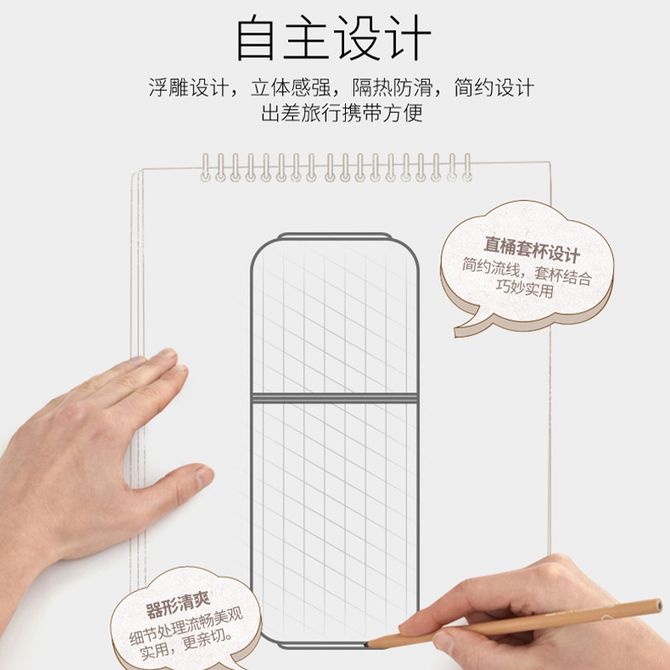 自主设计

浮雕设计，立体感强，隔热防滑，简约设计
出差旅行携带方便

直桶套杯设计
简约流线，套杯结合
巧妙实用

器形清爽
细节处理流畅美观
实用，更亲切。