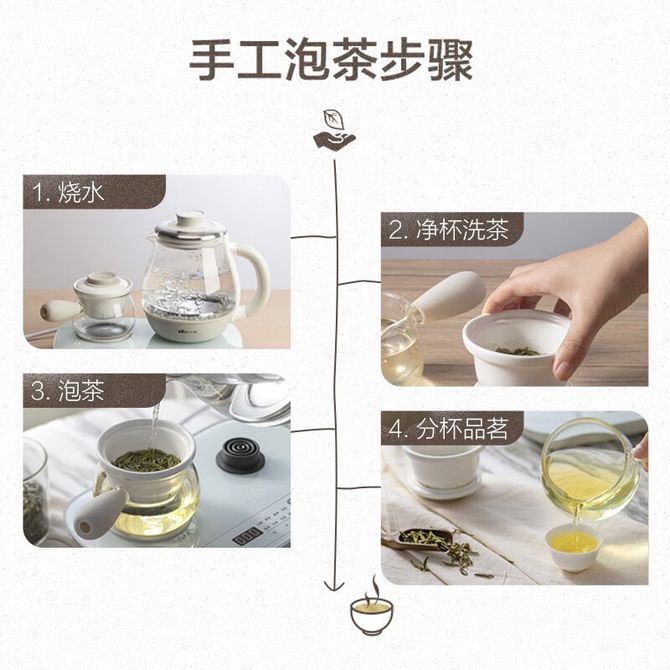 手工泡茶步骤

1. 烧水

2. 净杯洗茶

3. 泡茶

4. 分杯品茗