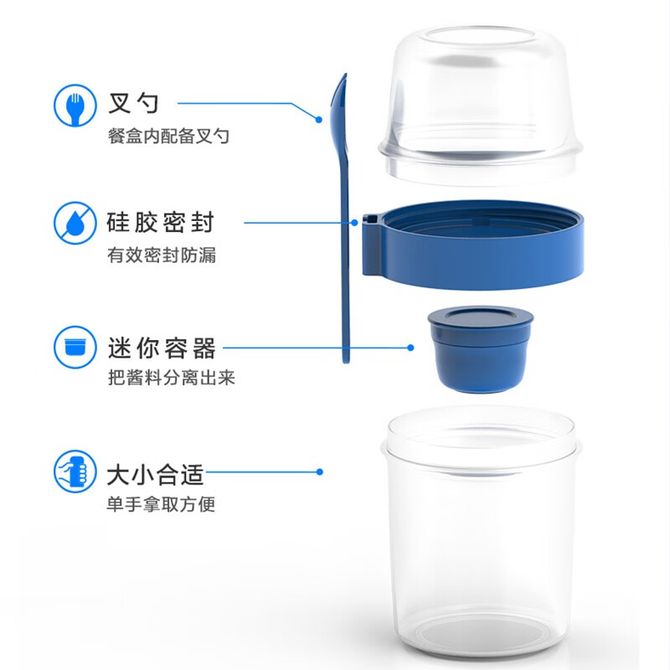 叉勺
餐盒内配备叉勺

硅胶密封
有效密封防漏

迷你容器
把酱料分离出来

大小合适
单手拿取方便