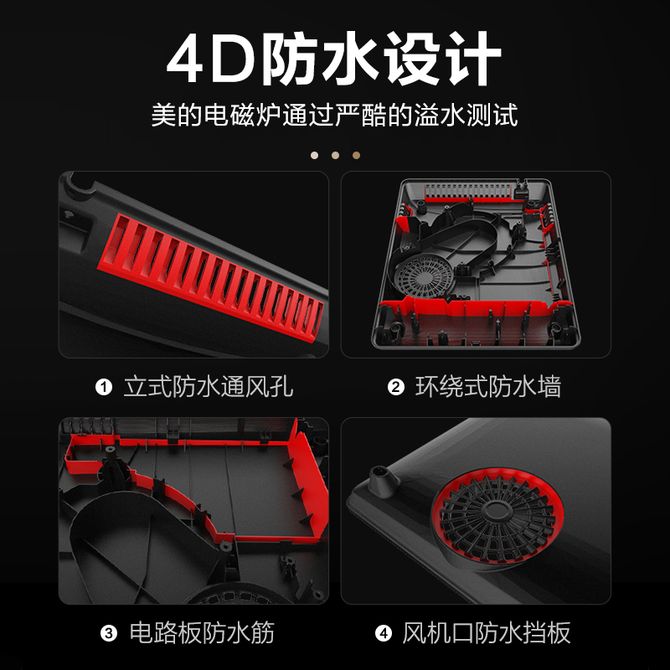 4D防水设计
美的电磁炉通过严酷的溢水测试

❶ 立式防水通风孔

❷ 环绕式防水墙

❸ 电路板防水筋

❹ 风机口防水挡板